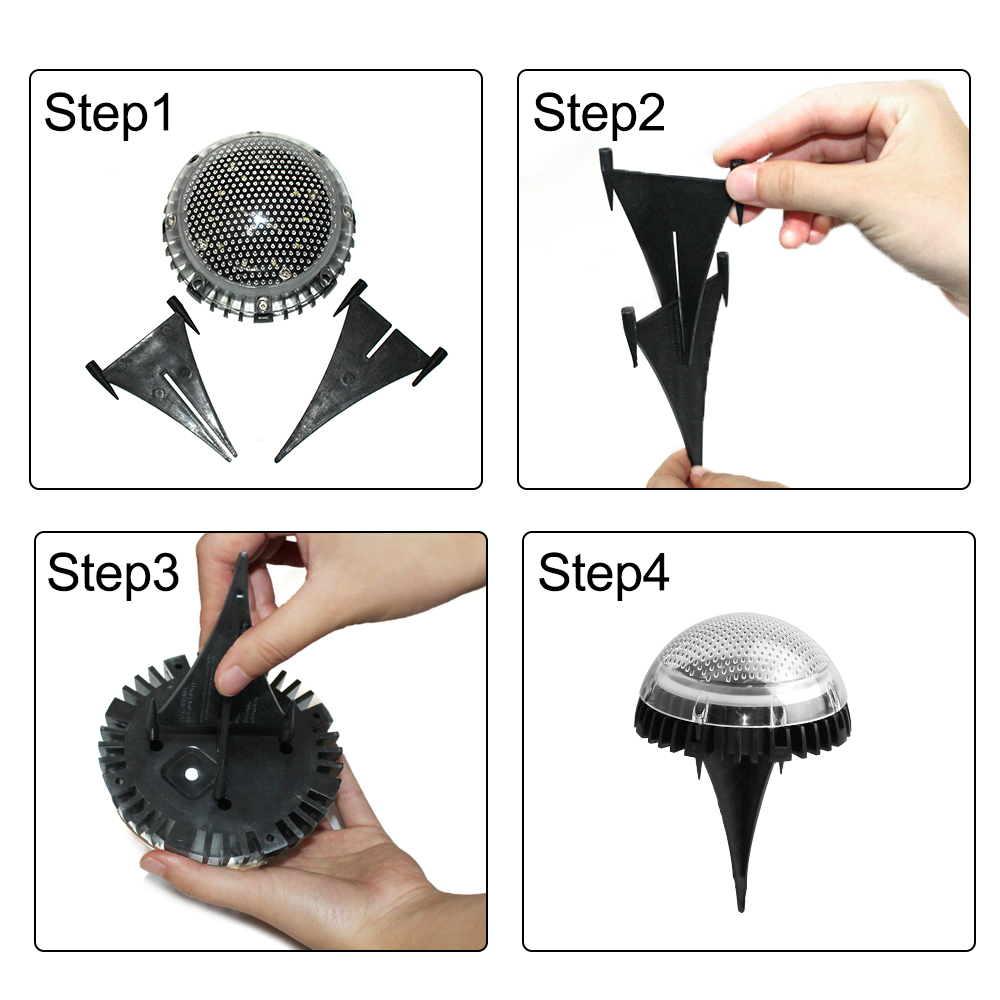 Step1

Step2

Step3

Step4